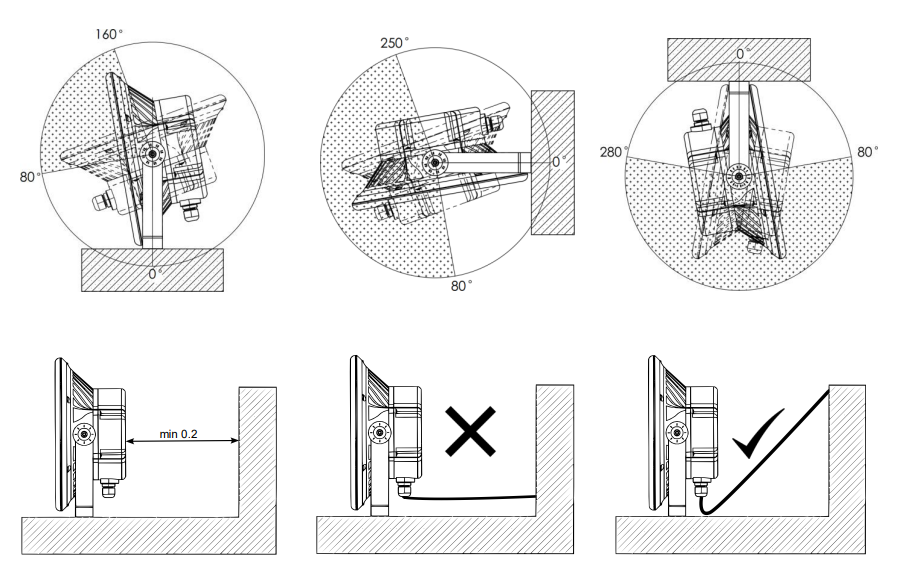 160°
80°
0°
250°
0°
80°
0°
280°
80°
min 0.2